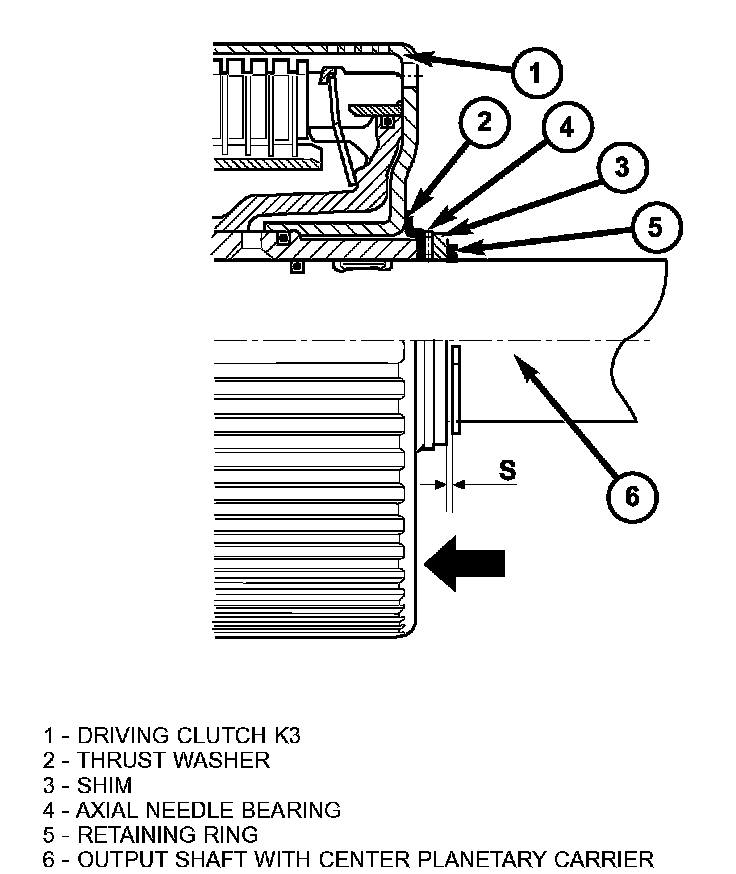 1

2

4

3

5

S

6

1 - DRIVING CLUTCH K3
2 - THRUST WASHER
3 - SHIM
4 - AXIAL NEEDLE BEARING
5 - RETAINING RING
6 - OUTPUT SHAFT WITH CENTER PLANETARY CARRIER