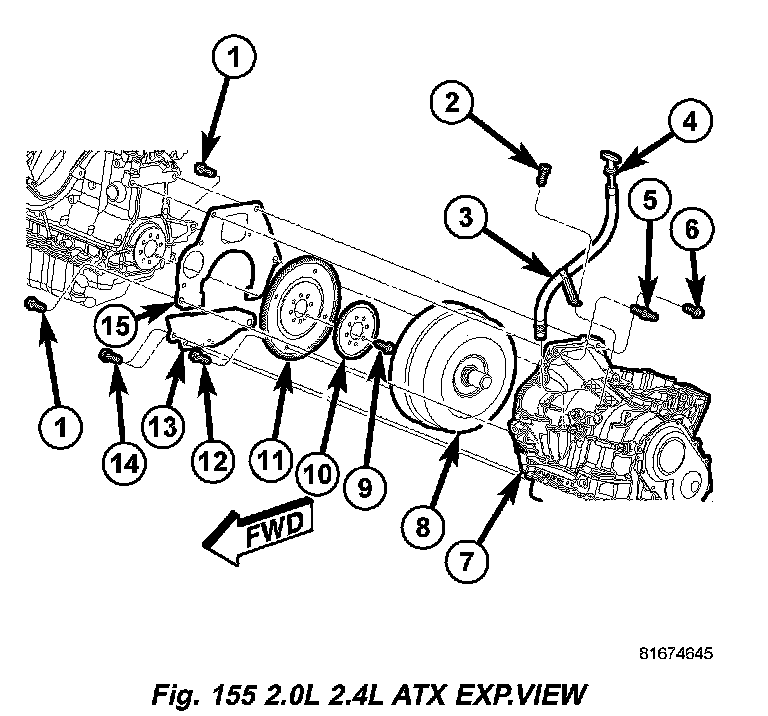 1
2
4
3
5
6
15
1
14
13
12
11
10
9
8
7
FWD
81674645
Fig. 155 2.0L 2.4L ATX EXP.VIEW