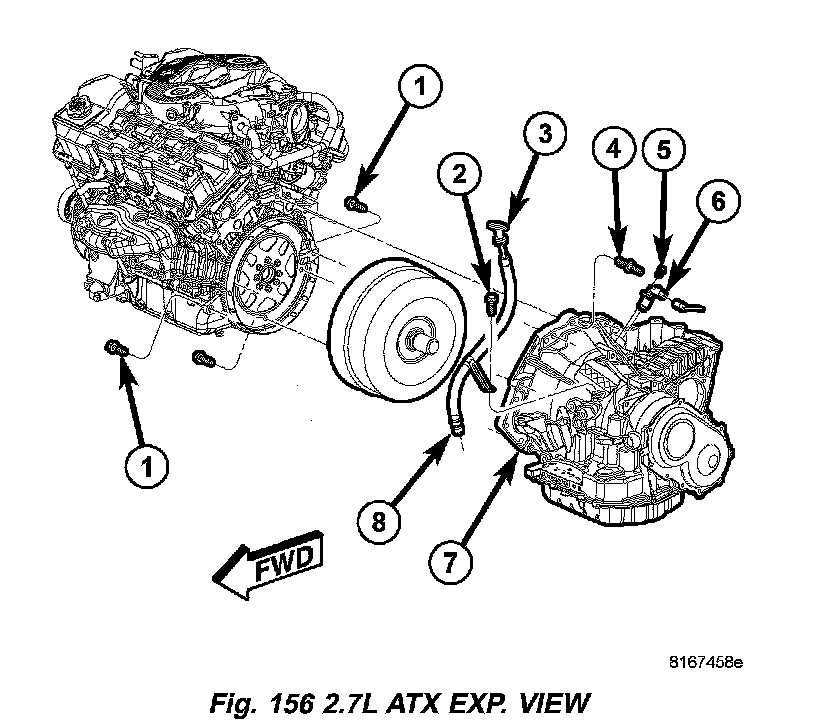 1
3
2
4
5
6
1
8
7
FWD
8167458e
Fig. 156 2.7L ATX EXP. VIEW