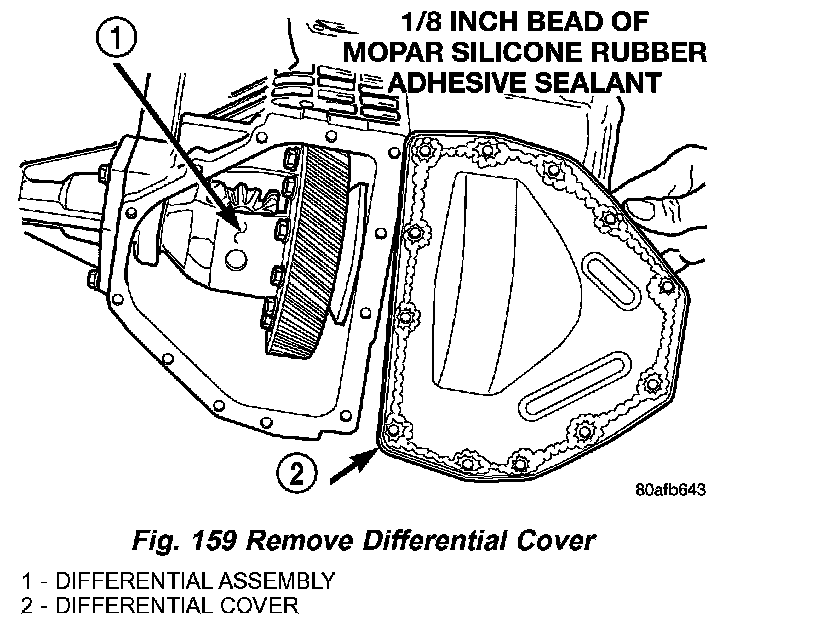 1

1/8 INCH BEAD OF MOPAR SILICONE RUBBER ADHESIVE SEALANT

2

80afb643

Fig. 159 Remove Differential Cover

1 - DIFFERENTIAL ASSEMBLY
2 - DIFFERENTIAL COVER