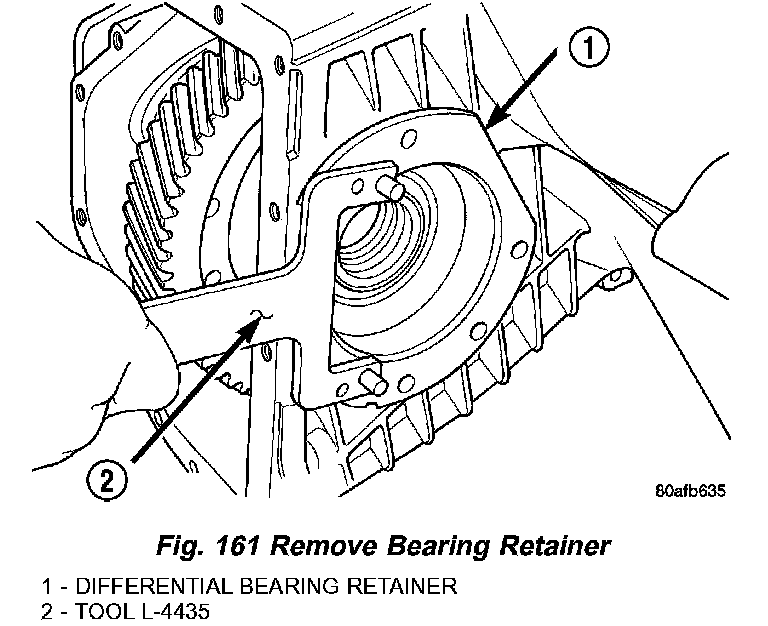 1

2

80afb635

Fig. 161 Remove Bearing Retainer

1 - DIFFERENTIAL BEARING RETAINER
2 - TOOL L-4435