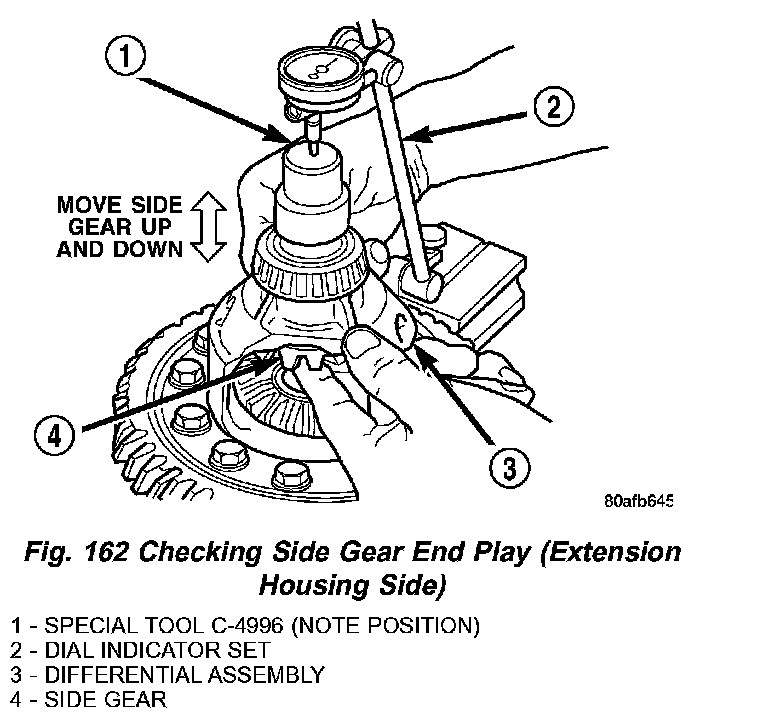 1

2

MOVE SIDE GEAR UP AND DOWN

4

3

80afb645

Fig. 162 Checking Side Gear End Play (Extension Housing Side)

1 - SPECIAL TOOL C-4996 (NOTE POSITION)
2 - DIAL INDICATOR SET
3 - DIFFERENTIAL ASSEMBLY
4 - SIDE GEAR