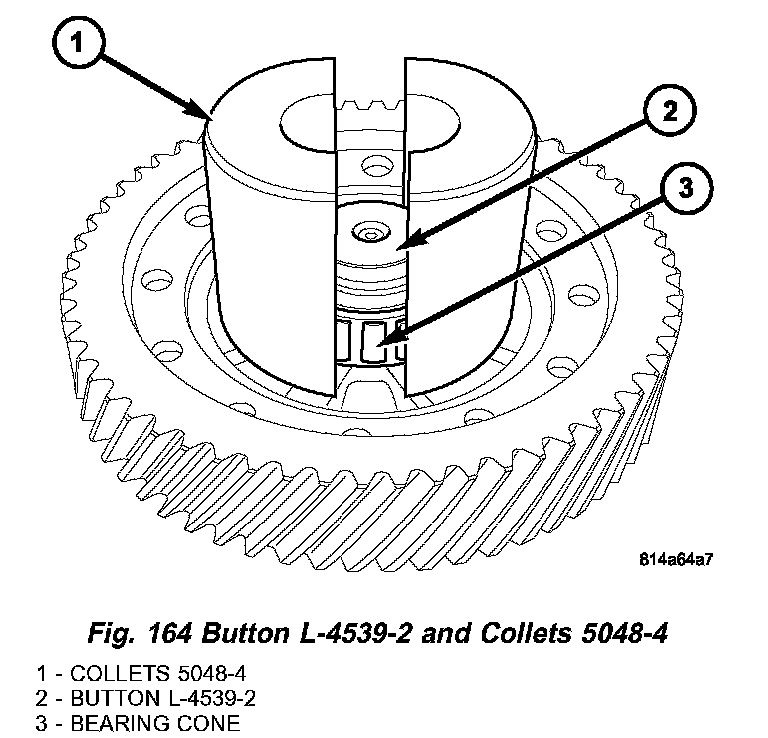 1

2

3

814a64a7

Fig. 164 Button L-4539-2 and Collets 5048-4

1 - COLLETS 5048-4
2 - BUTTON L-4539-2
3 - BEARING CONE