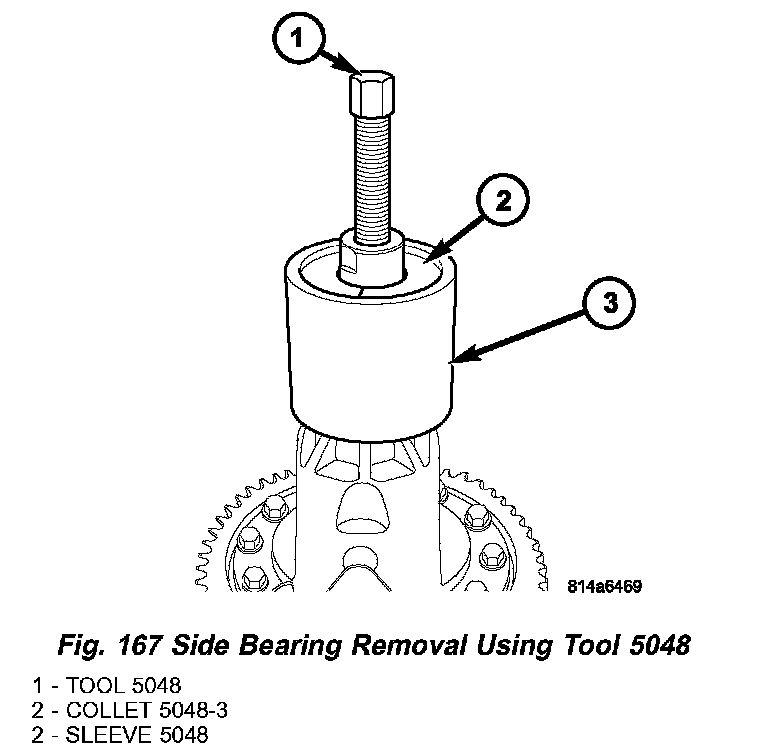 1

2

3

814a6469

Fig. 167 Side Bearing Removal Using Tool 5048

1 - TOOL 5048
2 - COLLET 5048-3
2 - SLEEVE 5048