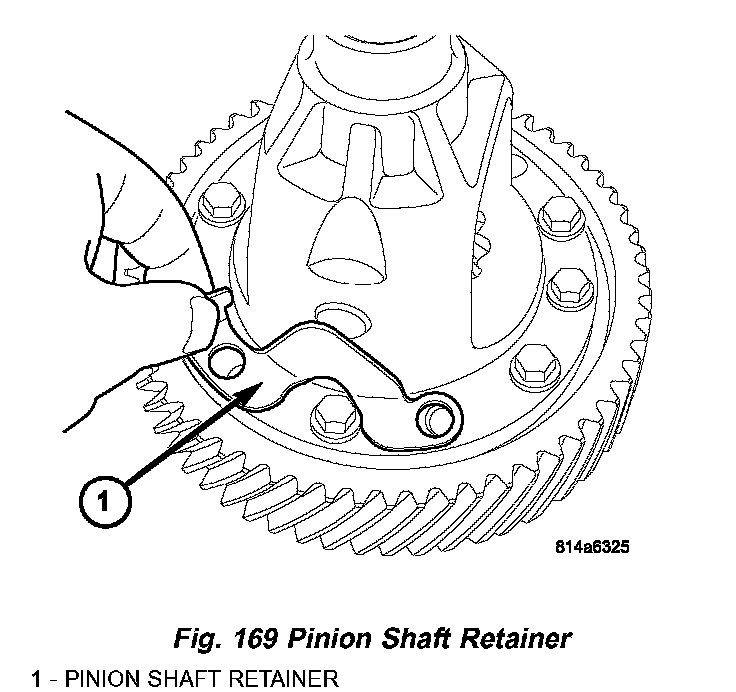 1

814a6325

Fig. 169 Pinion Shaft Retainer

1 - PINION SHAFT RETAINER