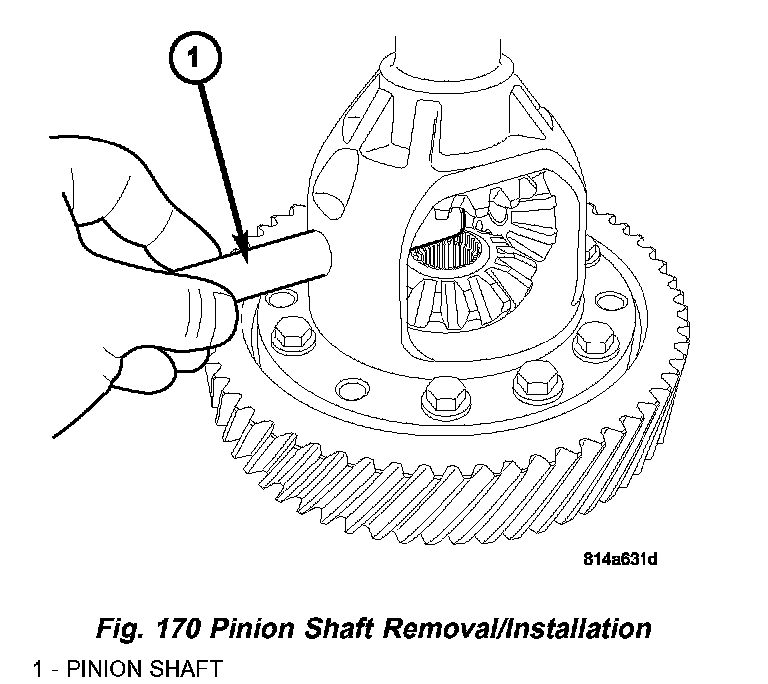 1

814a631d

Fig. 170 Pinion Shaft Removal/Installation

1 - PINION SHAFT