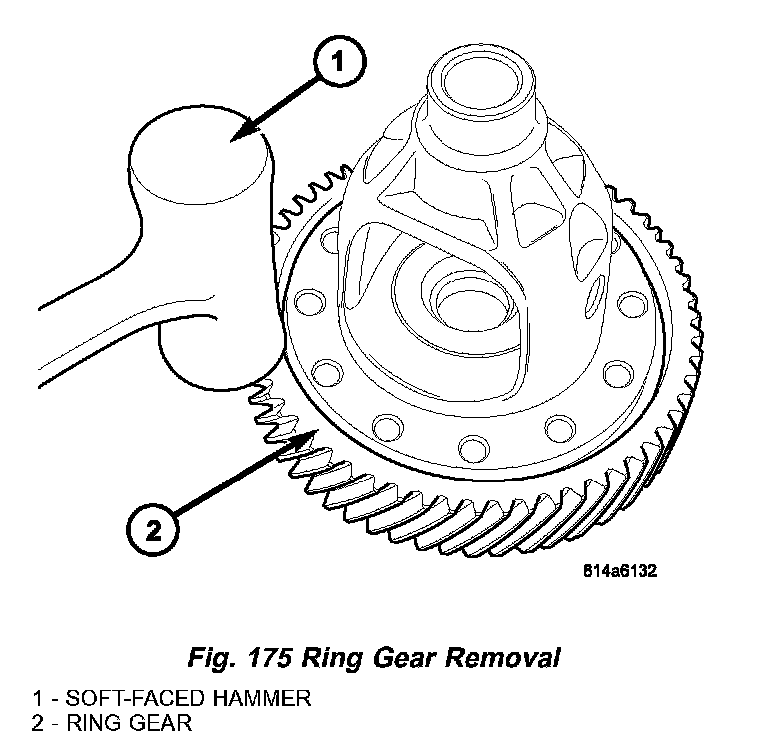 1

2

814a6132

Fig. 175 Ring Gear Removal

1 - SOFT-FACED HAMMER
2 - RING GEAR