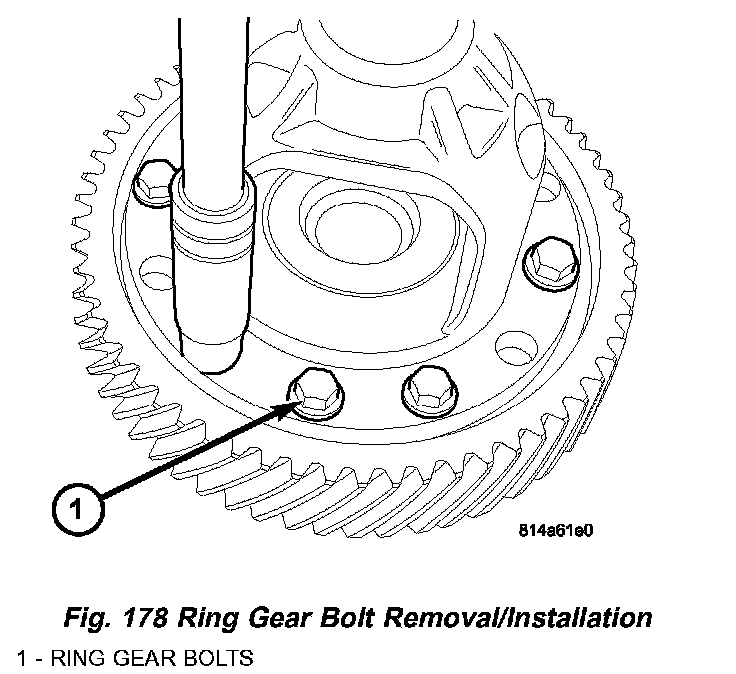 1

814a61e0

Fig. 178 Ring Gear Bolt Removal/Installation

1 - RING GEAR BOLTS