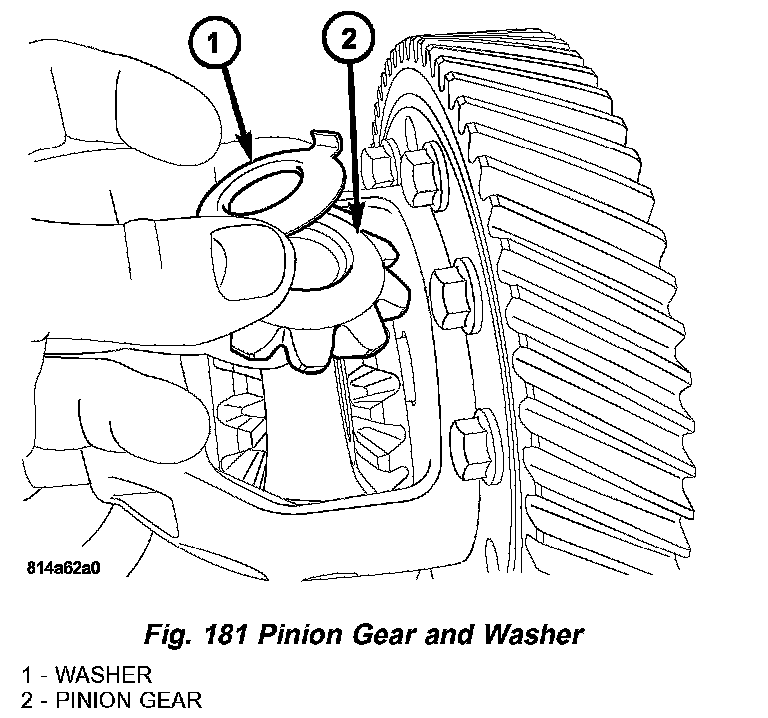 1

2

814a62a0

Fig. 181 Pinion Gear and Washer

1 - WASHER
2 - PINION GEAR