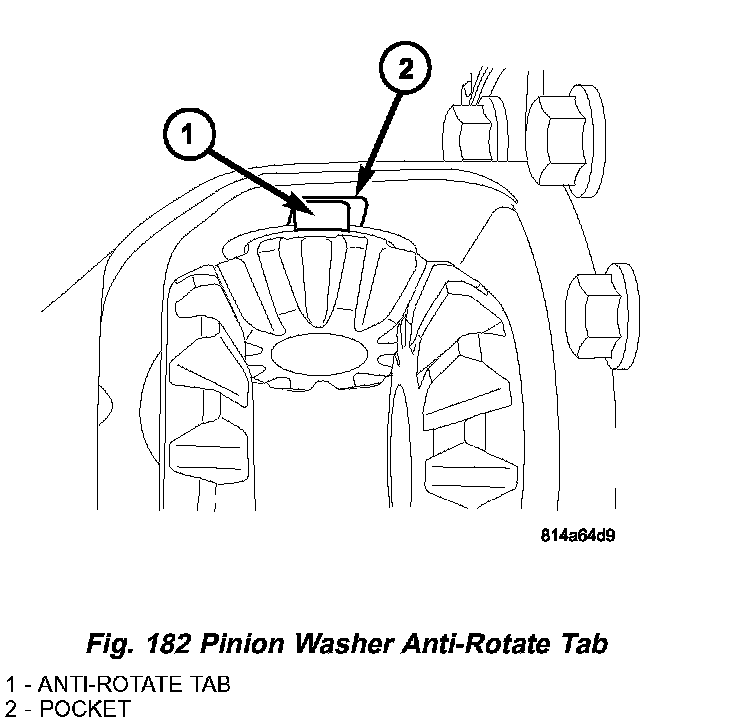 2

1

814a64d9

Fig. 182 Pinion Washer Anti-Rotate Tab

1 - ANTI-ROTATE TAB
2 - POCKET