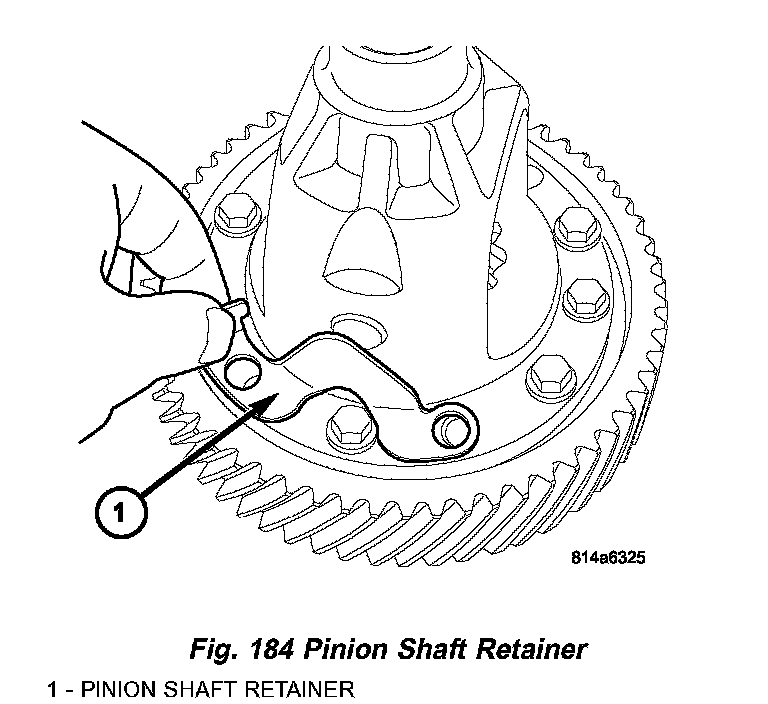 1

814a6325

Fig. 184 Pinion Shaft Retainer

1 - PINION SHAFT RETAINER