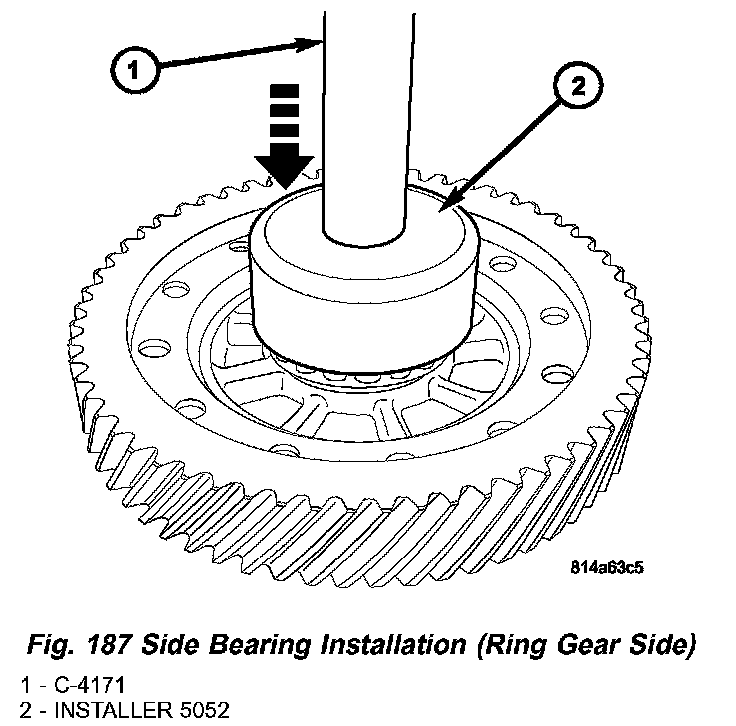 1

2

814a63c5

Fig. 187 Side Bearing Installation (Ring Gear Side)

1 - C-4171
2 - INSTALLER 5052