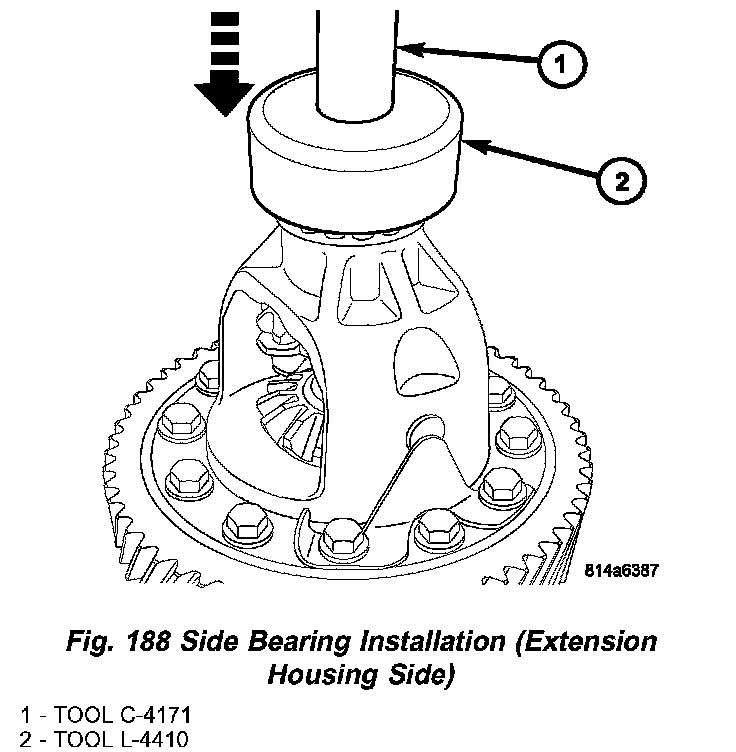 1

2

814a6387

Fig. 188 Side Bearing Installation (Extension Housing Side)

1 - TOOL C-4171
2 - TOOL L-4410