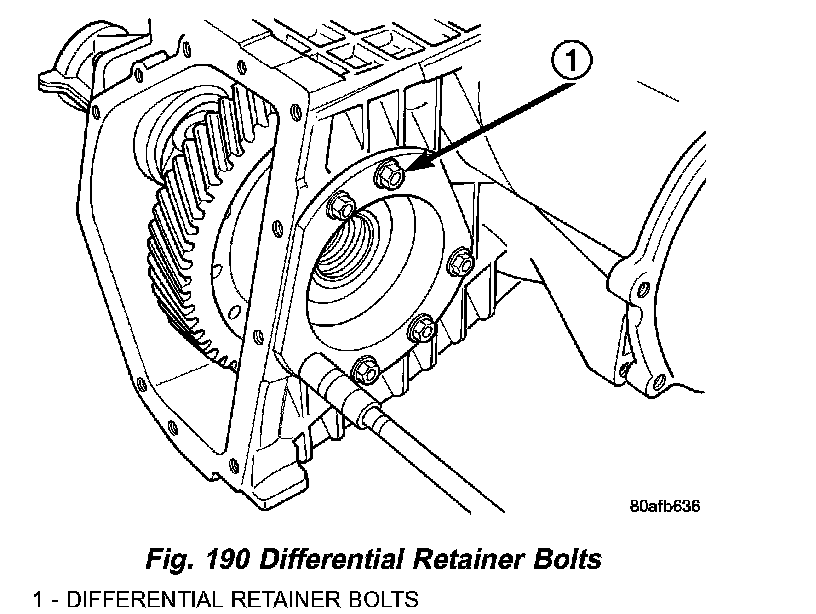 1

80afb636

Fig. 190 Differential Retainer Bolts

1 - DIFFERENTIAL RETAINER BOLTS