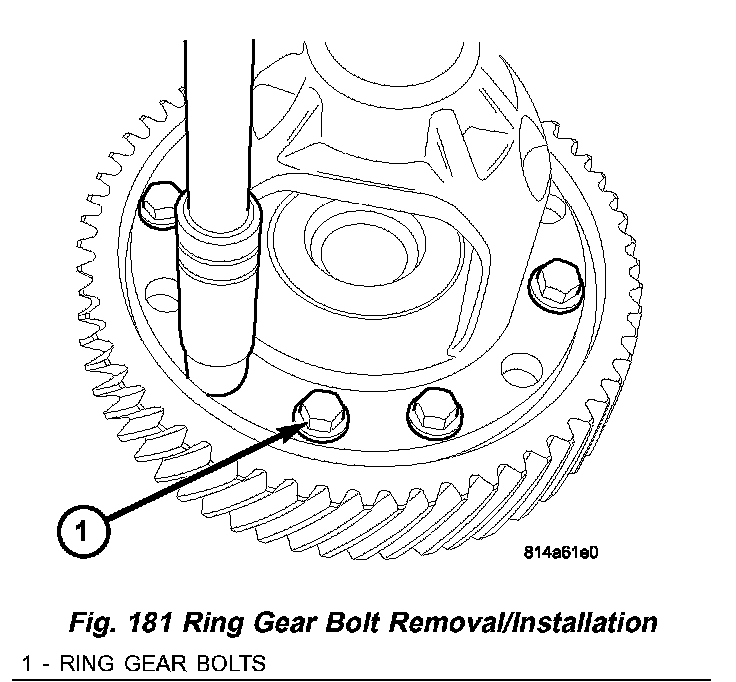 1

814a61e0

Fig. 181 Ring Gear Bolt Removal/Installation

1 - RING GEAR BOLTS