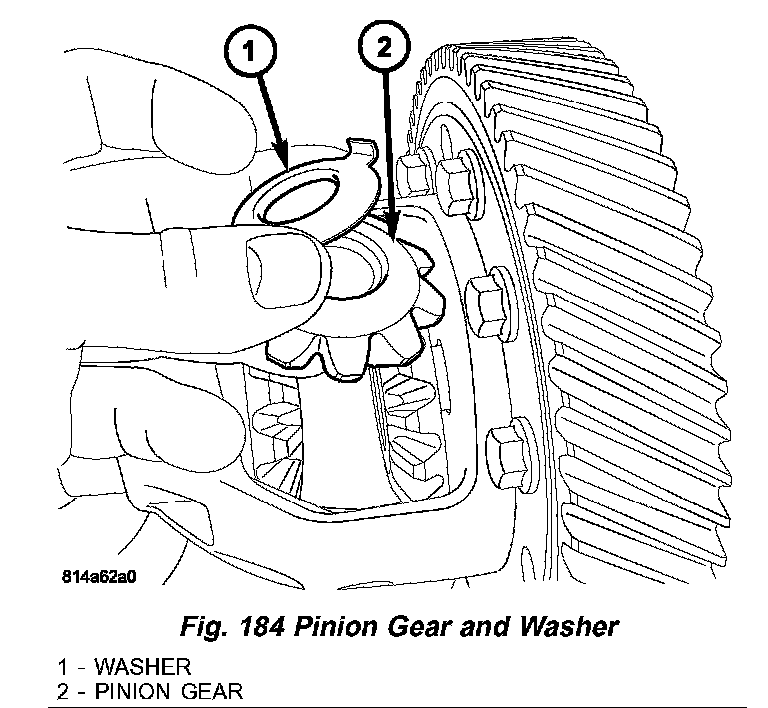 1

2

814a62a0

Fig. 184 Pinion Gear and Washer

1 - WASHER
2 - PINION GEAR