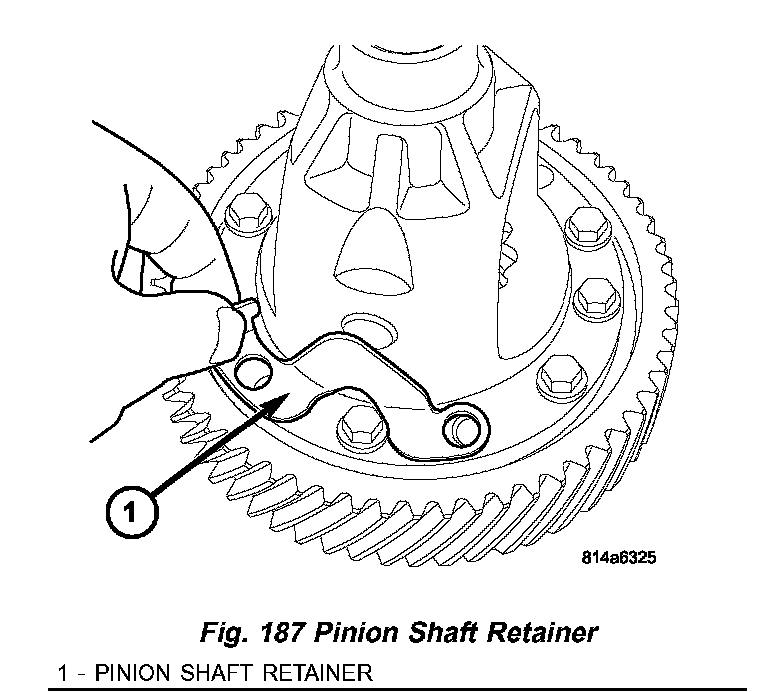 1

814a6325

Fig. 187 Pinion Shaft Retainer

1 - PINION SHAFT RETAINER