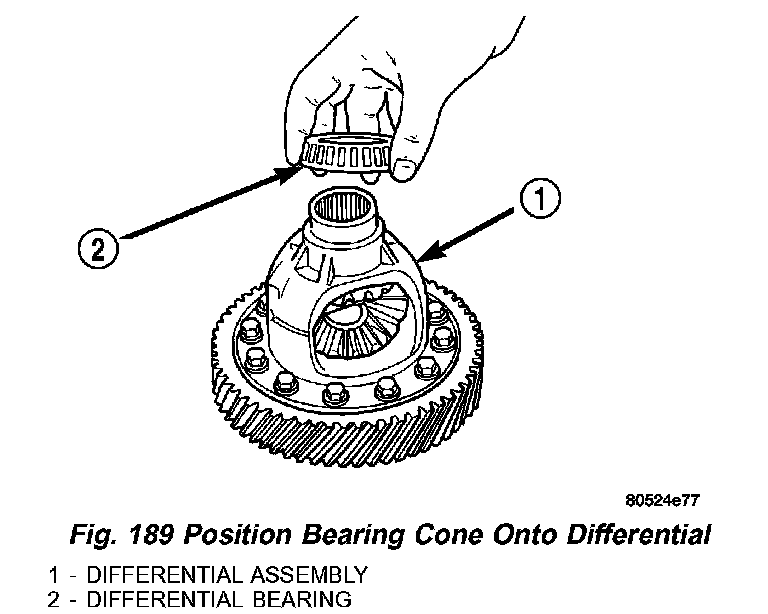 2

1

80524e77

Fig. 189 Position Bearing Cone Onto Differential

1 - DIFFERENTIAL ASSEMBLY
2 - DIFFERENTIAL BEARING