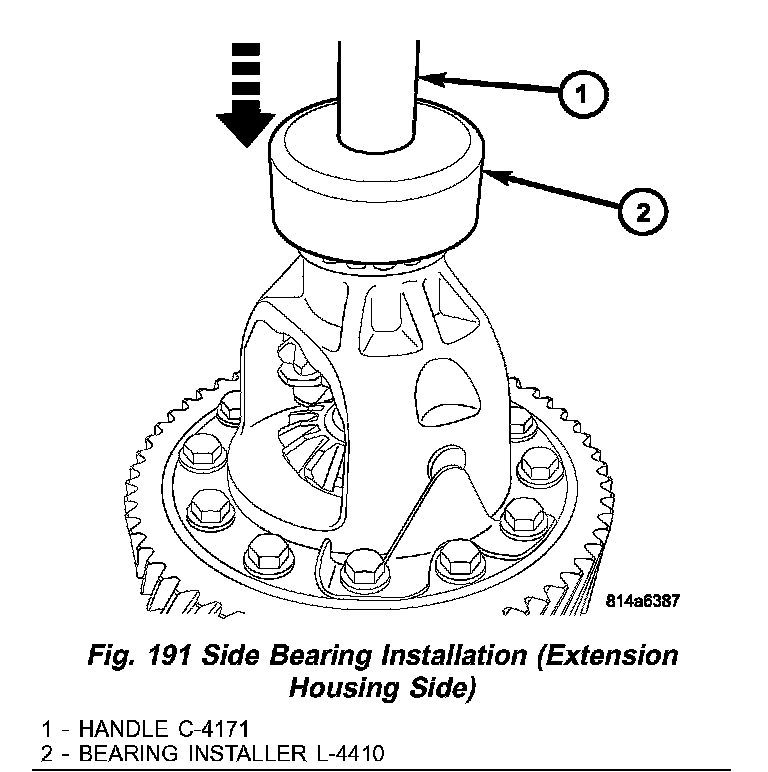 1

2

814a6387

Fig. 191 Side Bearing Installation (Extension Housing Side)

1 - HANDLE C-4171
2 - BEARING INSTALLER L-4410