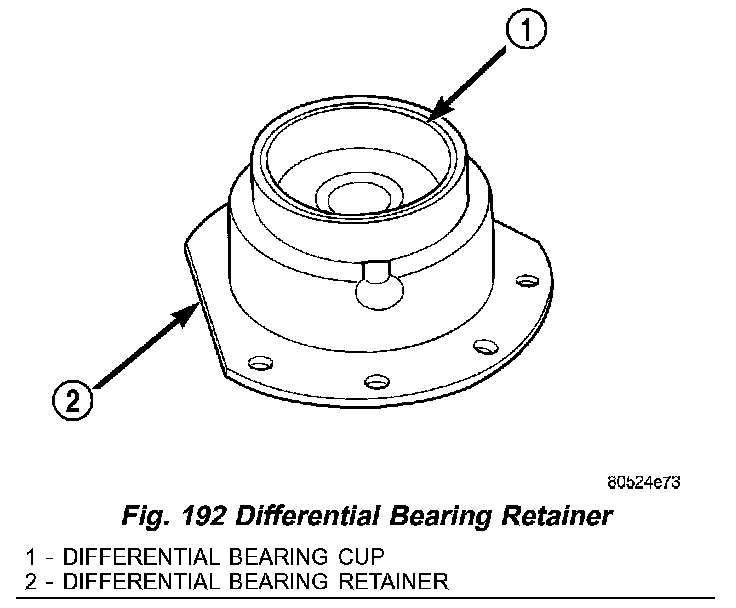 1

2

80b24e73

Fig. 192 Differential Bearing Retainer

1 - DIFFERENTIAL BEARING CUP
2 - DIFFERENTIAL BEARING RETAINER