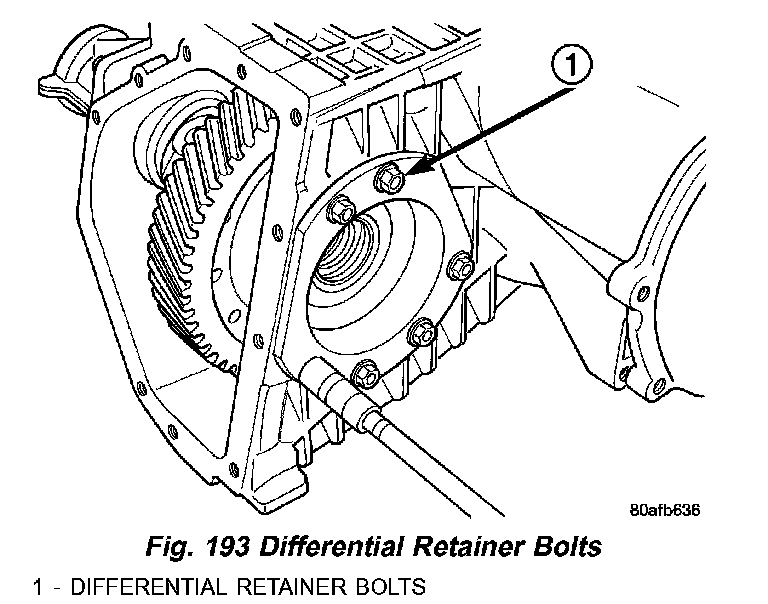 1

80afb636

Fig. 193 Differential Retainer Bolts

1 - DIFFERENTIAL RETAINER BOLTS