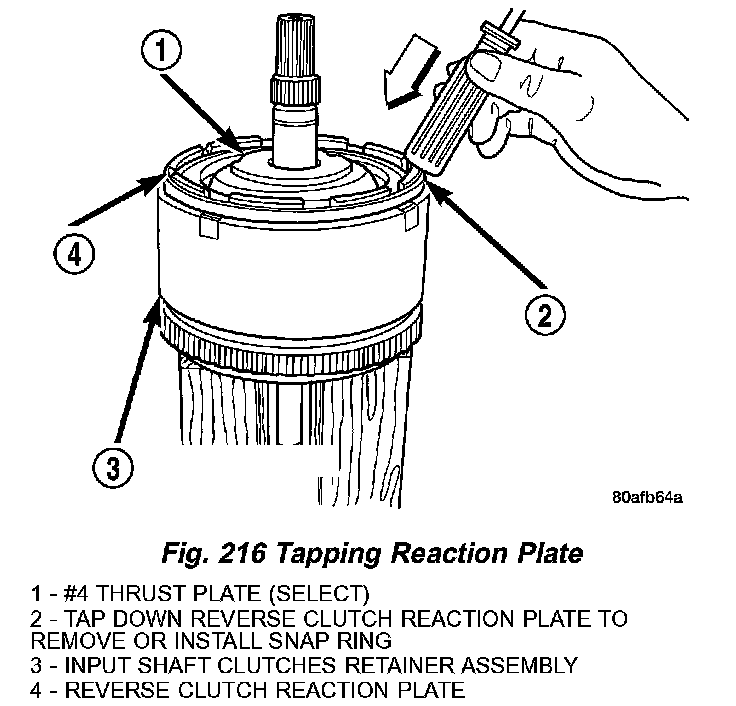 1

4

2

3

80afb64a

Fig. 216 Tapping Reaction Plate

1 - #4 THRUST PLATE (SELECT)
2 - TAP DOWN REVERSE CLUTCH REACTION PLATE TO REMOVE OR INSTALL SNAP RING
3 - INPUT SHAFT CLUTCHES RETAINER ASSEMBLY
4 - REVERSE CLUTCH REACTION PLATE