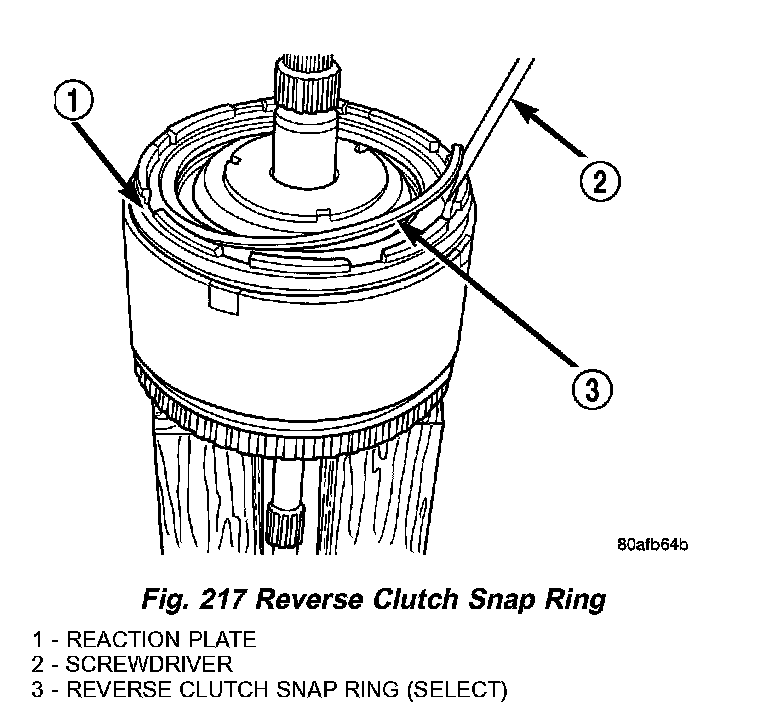 1

2

3

80afb64b

Fig. 217 Reverse Clutch Snap Ring

1 - REACTION PLATE
2 - SCREWDRIVER
3 - REVERSE CLUTCH SNAP RING (SELECT)