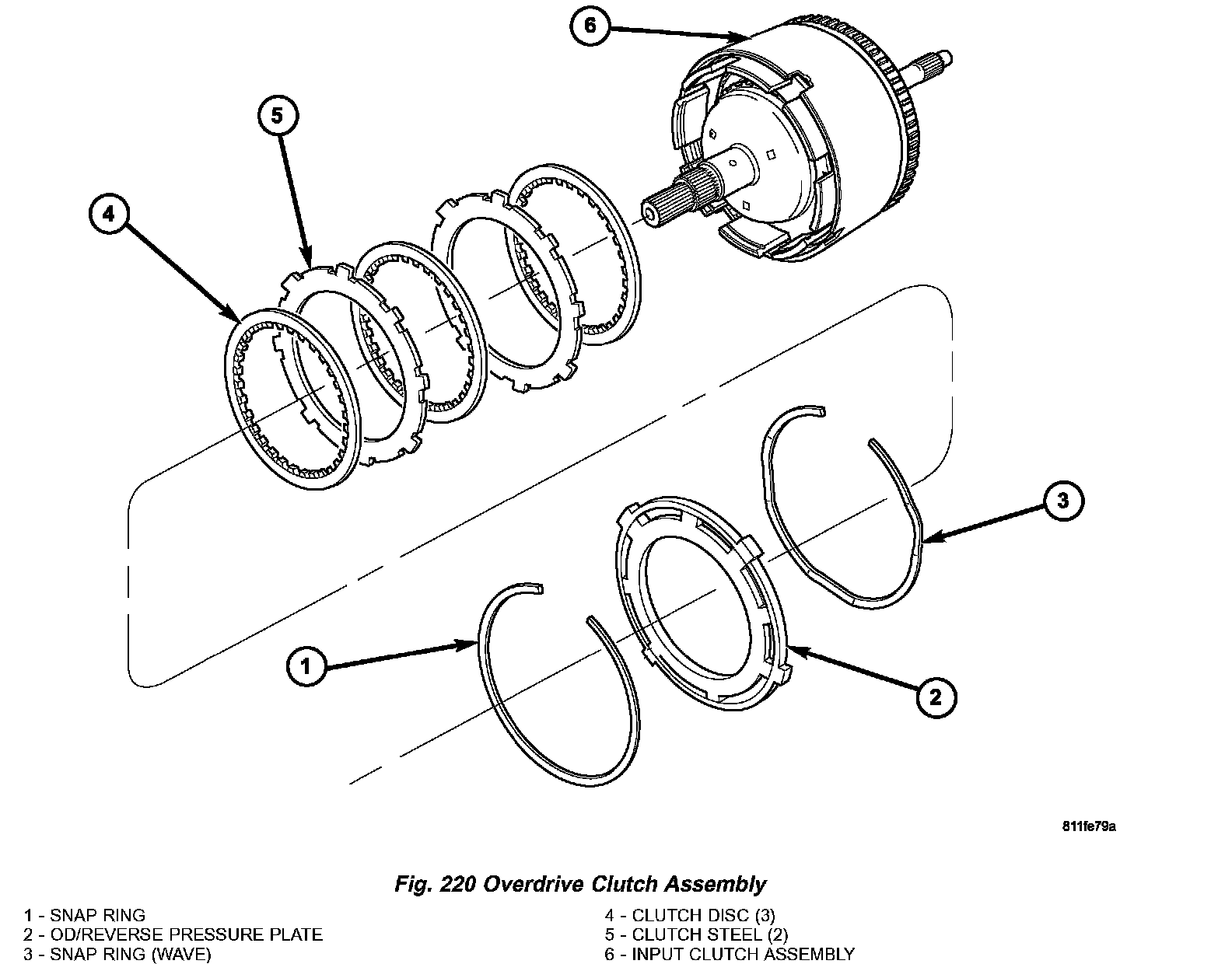 6

5

4

3

1

2

811fe79a

Fig. 220 Overdrive Clutch Assembly

1 - SNAP RING
2 - OD/REVERSE PRESSURE PLATE
3 - SNAP RING (WAVE)

4 - CLUTCH DISC (3)
5 - CLUTCH STEEL (2)
6 - INPUT CLUTCH ASSEMBLY