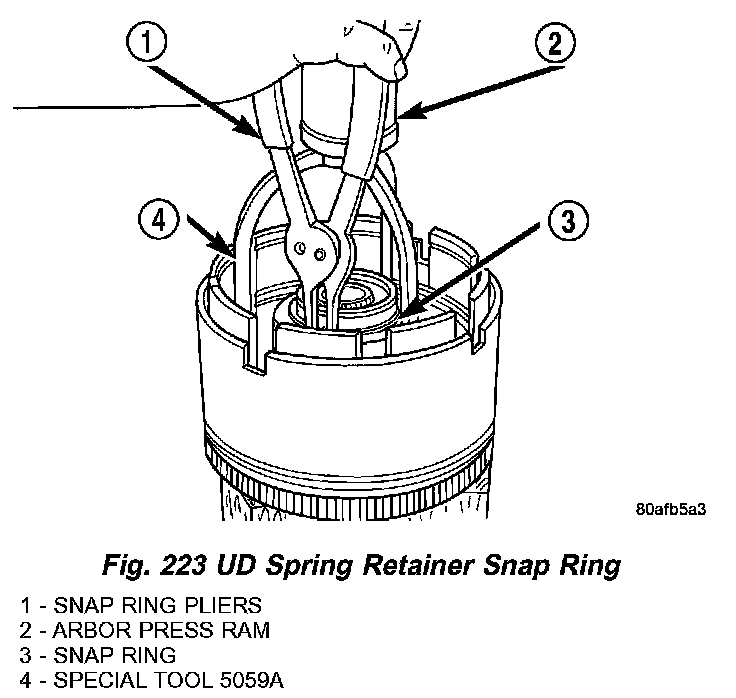 1
2
4
3
80afb5a3

Fig. 223 UD Spring Retainer Snap Ring

1 - SNAP RING PLIERS
2 - ARBOR PRESS RAM
3 - SNAP RING
4 - SPECIAL TOOL 5059A