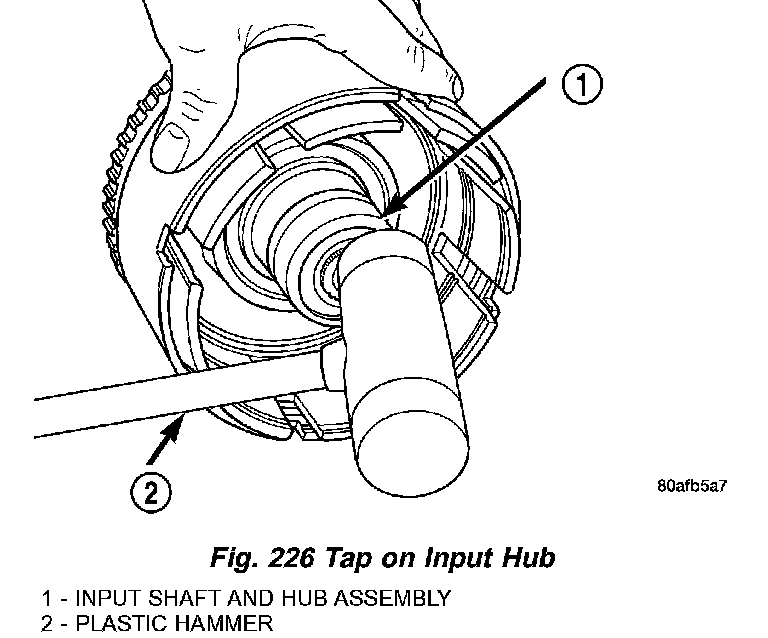 1

2

80afb5a7

Fig. 226 Tap on Input Hub

1 - INPUT SHAFT AND HUB ASSEMBLY
2 - PLASTIC HAMMER