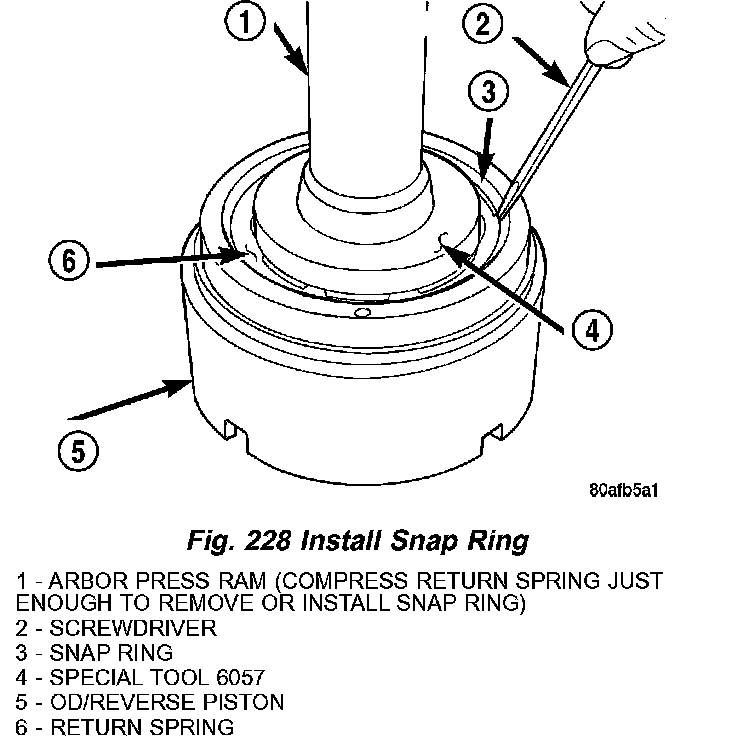 1

2

3

6

4

5

80afb5a1

Fig. 228 Install Snap Ring

1 - ARBOR PRESS RAM (COMPRESS RETURN SPRING JUST ENOUGH TO REMOVE OR INSTALL SNAP RING)
2 - SCREWDRIVER
3 - SNAP RING
4 - SPECIAL TOOL 6057
5 - OD/REVERSE PISTON
6 - RETURN SPRING