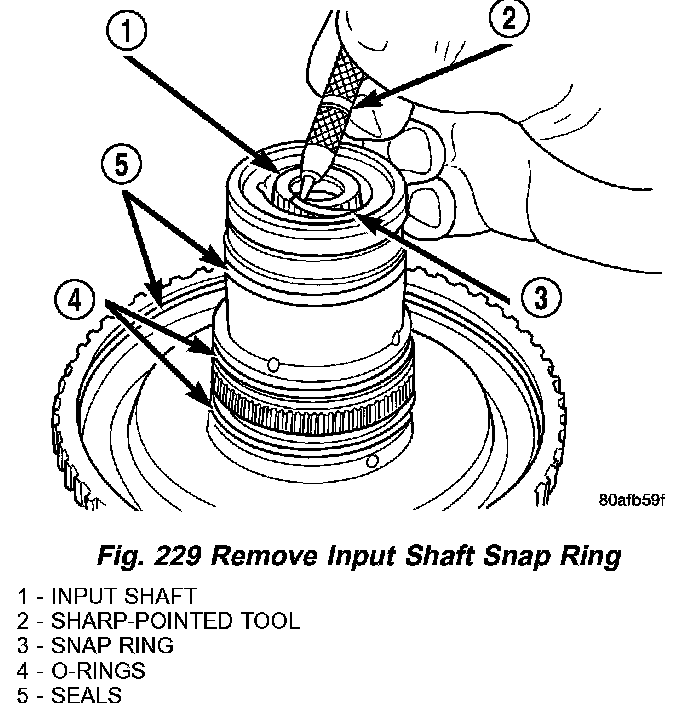 1
2
5
4
3
80afb59f

Fig. 229 Remove Input Shaft Snap Ring

1 - INPUT SHAFT
2 - SHARP-POINTED TOOL
3 - SNAP RING
4 - O-RINGS
5 - SEALS