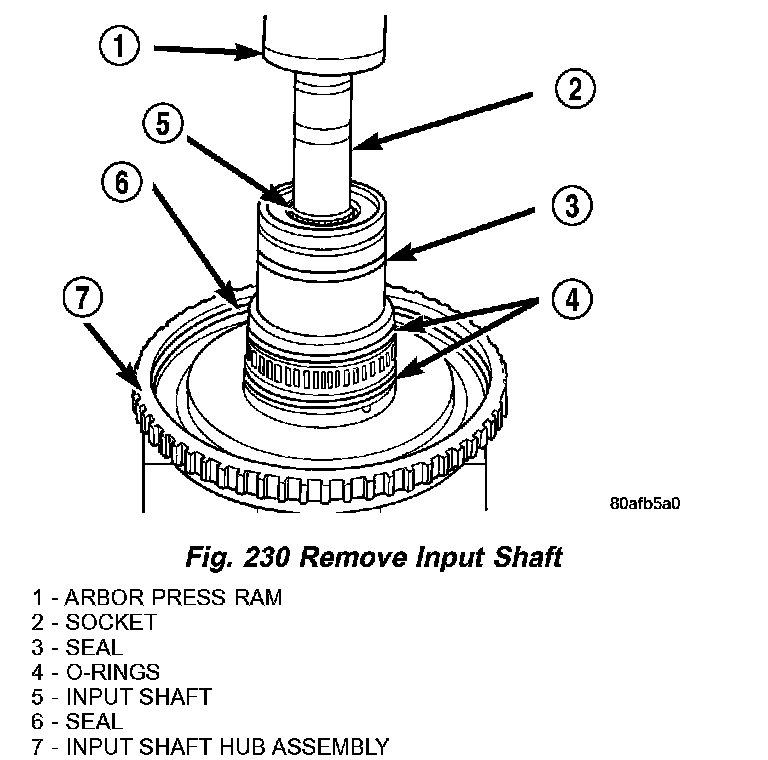 1
2
5
6
3
7
4

80afb5a0

Fig. 230 Remove Input Shaft

1 - ARBOR PRESS RAM
2 - SOCKET
3 - SEAL
4 - O-RINGS
5 - INPUT SHAFT
6 - SEAL
7 - INPUT SHAFT HUB ASSEMBLY