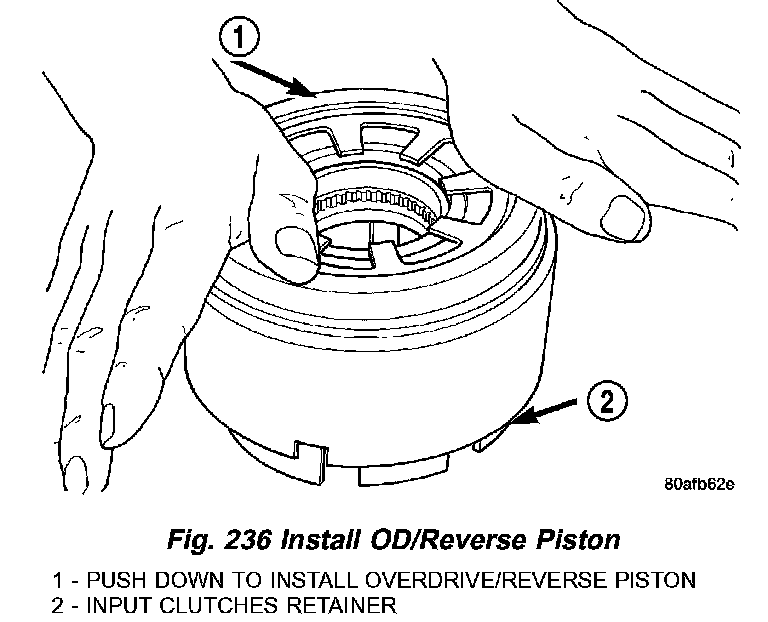 1

2

80afb62e

Fig. 236 Install OD/Reverse Piston

1 - PUSH DOWN TO INSTALL OVERDRIVE/REVERSE PISTON
2 - INPUT CLUTCHES RETAINER