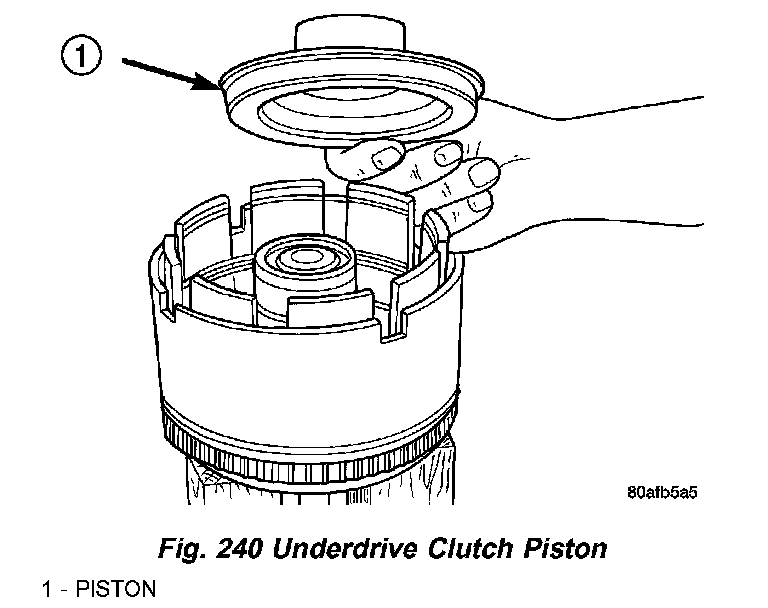 1

80afb5a5

Fig. 240 Underdrive Clutch Piston

1 - PISTON