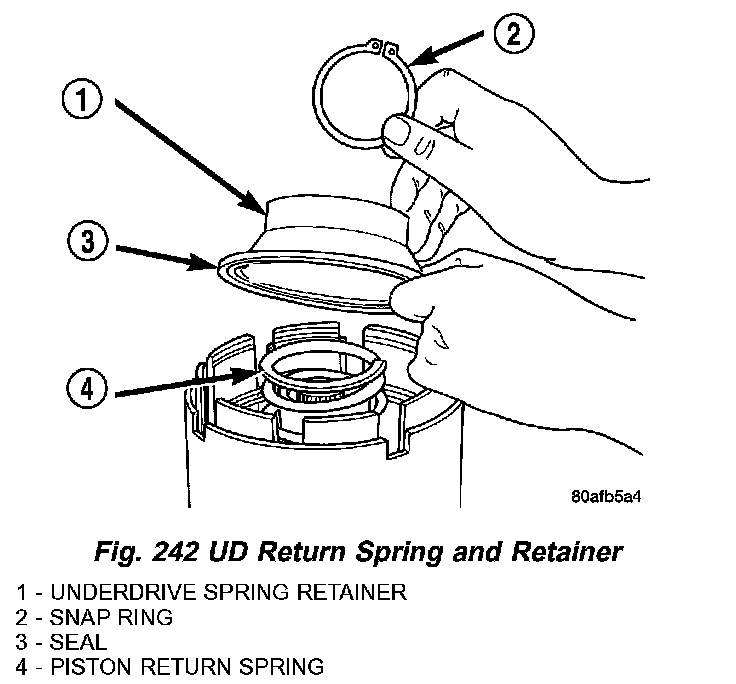 2

1

3

4

80afb5a4

Fig. 242 UD Return Spring and Retainer

1 - UNDERDRIVE SPRING RETAINER
2 - SNAP RING
3 - SEAL
4 - PISTON RETURN SPRING