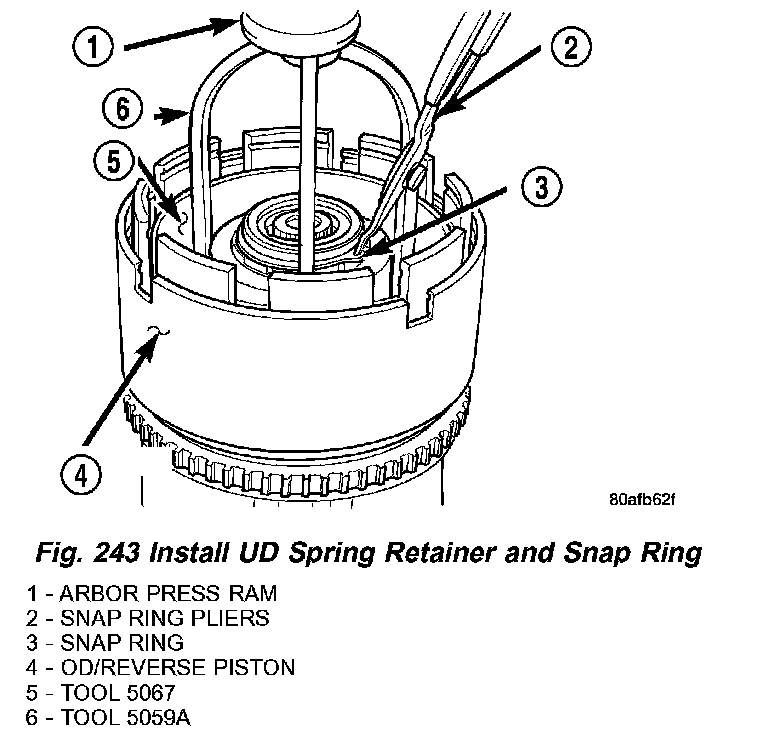 1
2
6
5
3
4
80afb62f

Fig. 243 Install UD Spring Retainer and Snap Ring

1 - ARBOR PRESS RAM
2 - SNAP RING PLIERS
3 - SNAP RING
4 - OD/REVERSE PISTON
5 - TOOL 5067
6 - TOOL 5059A