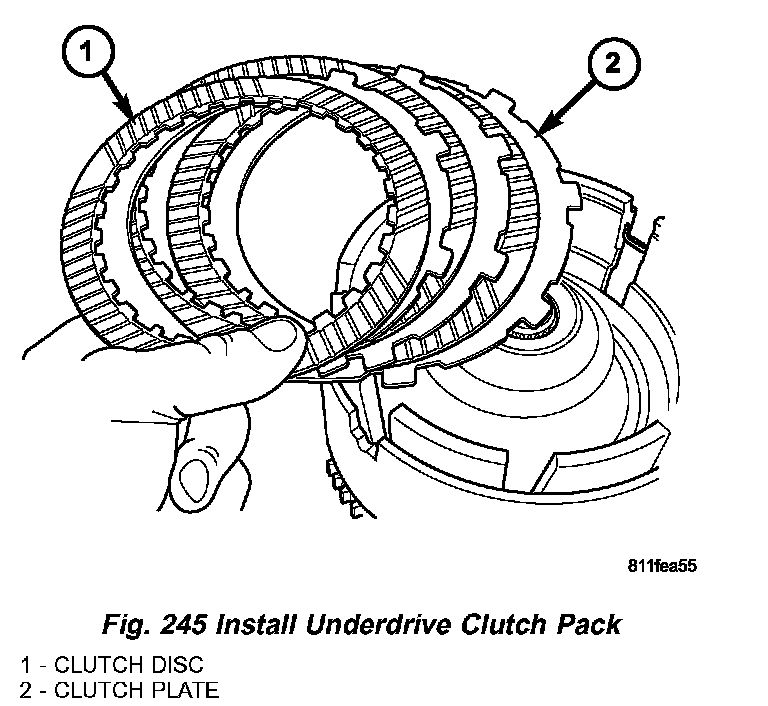 1

2

811fea55

Fig. 245 Install Underdrive Clutch Pack

1 - CLUTCH DISC
2 - CLUTCH PLATE