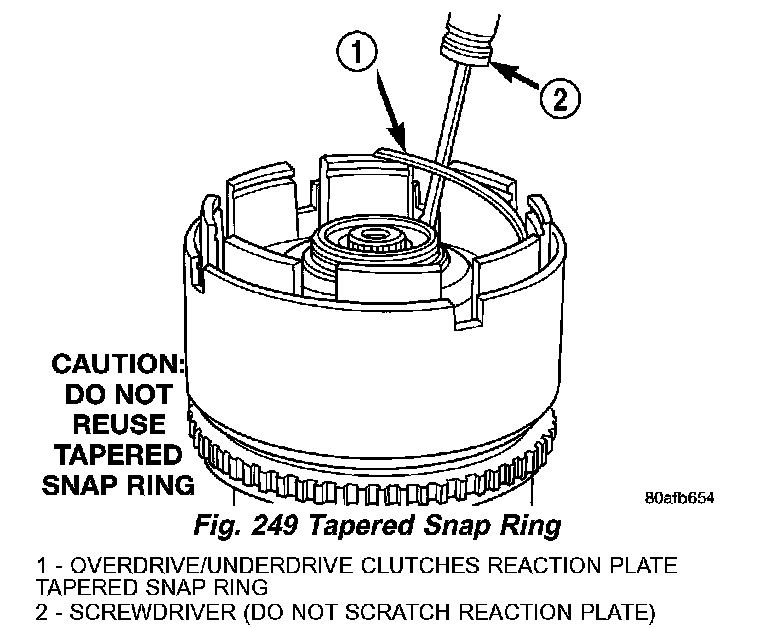 1

2

CAUTION: DO NOT REUSE TAPERED SNAP RING

80afb654

Fig. 249 Tapered Snap Ring

1 - OVERDRIVE/UNDERDRIVE CLUTCHES REACTION PLATE TAPERED SNAP RING
2 - SCREWDRIVER (DO NOT SCRATCH REACTION PLATE)