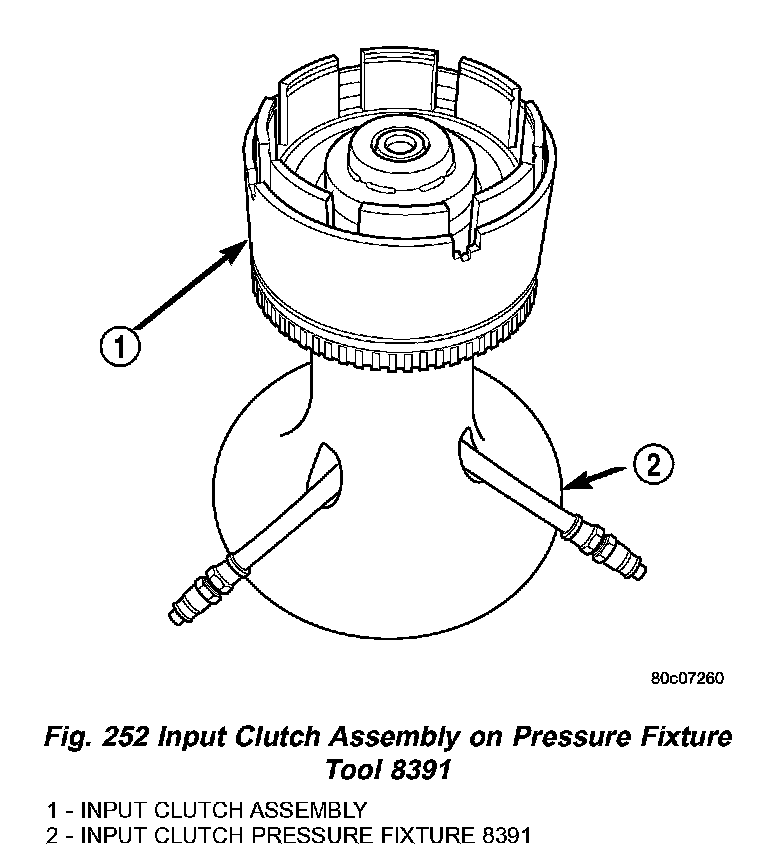 1

2

80c07260

Fig. 252 Input Clutch Assembly on Pressure Fixture Tool 8391

1 - INPUT CLUTCH ASSEMBLY
2 - INPUT CLUTCH PRESSURE FIXTURE 8391