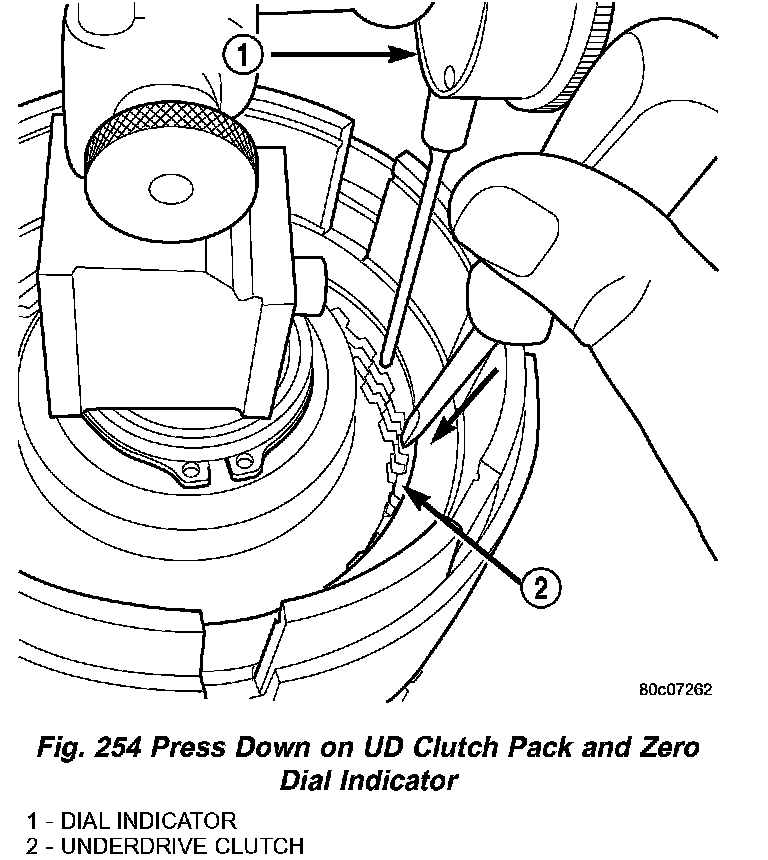 1

2

80c07262

Fig. 254 Press Down on UD Clutch Pack and Zero Dial Indicator

1 - DIAL INDICATOR
2 - UNDERDRIVE CLUTCH