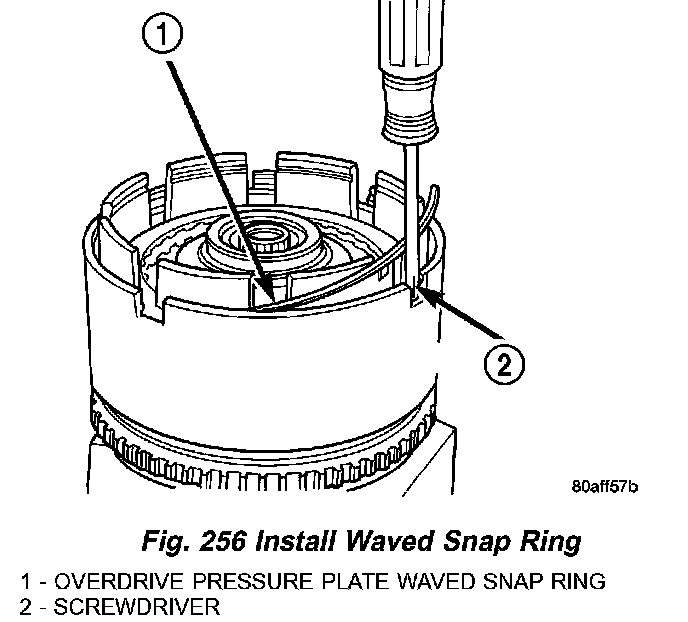 1

2

80aff57b

Fig. 256 Install Waved Snap Ring

1 - OVERDRIVE PRESSURE PLATE WAVED SNAP RING
2 - SCREWDRIVER