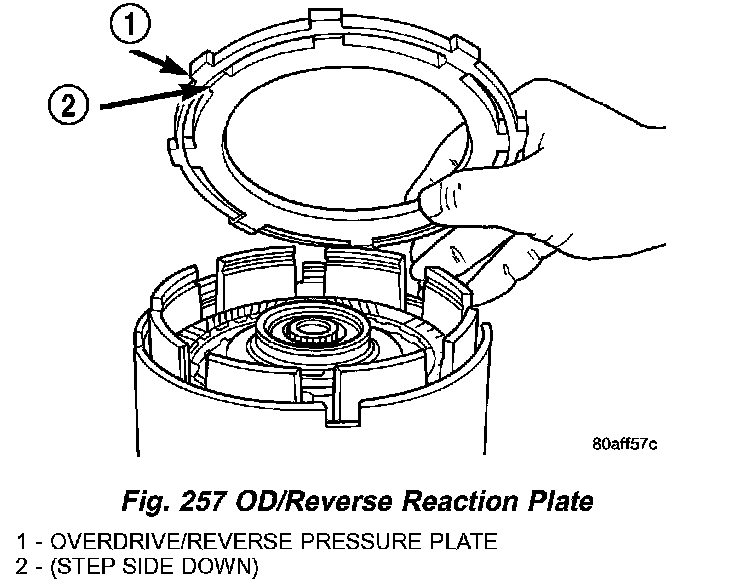 1

2

80aff57c

Fig. 257 OD/Reverse Reaction Plate

1 - OVERDRIVE/REVERSE PRESSURE PLATE
2 - (STEP SIDE DOWN)