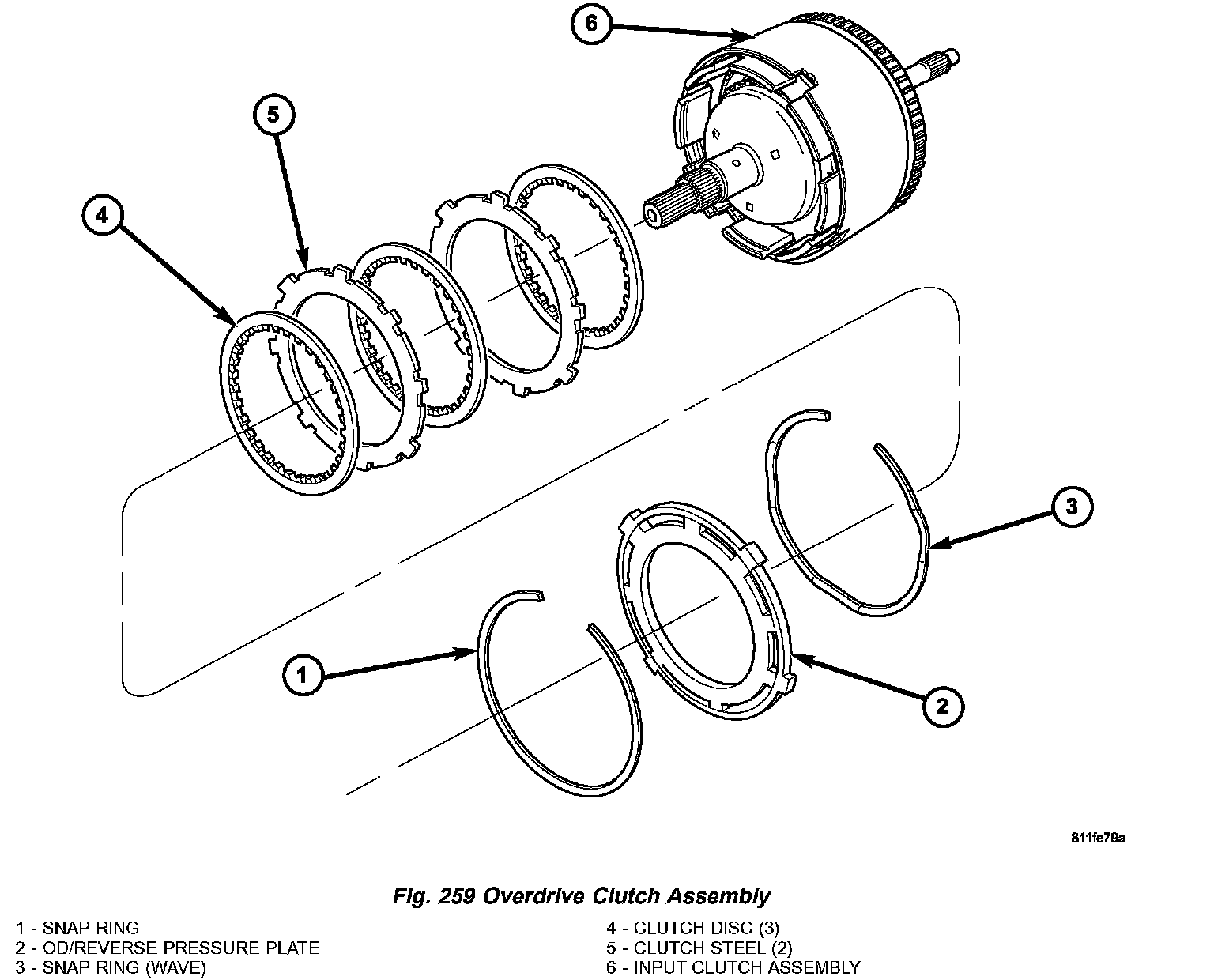 6

5

4

3

1

2

811fe79a

Fig. 259 Overdrive Clutch Assembly

1 - SNAP RING
2 - OD/REVERSE PRESSURE PLATE
3 - SNAP RING (WAVE)

4 - CLUTCH DISC (3)
5 - CLUTCH STEEL (2)
6 - INPUT CLUTCH ASSEMBLY