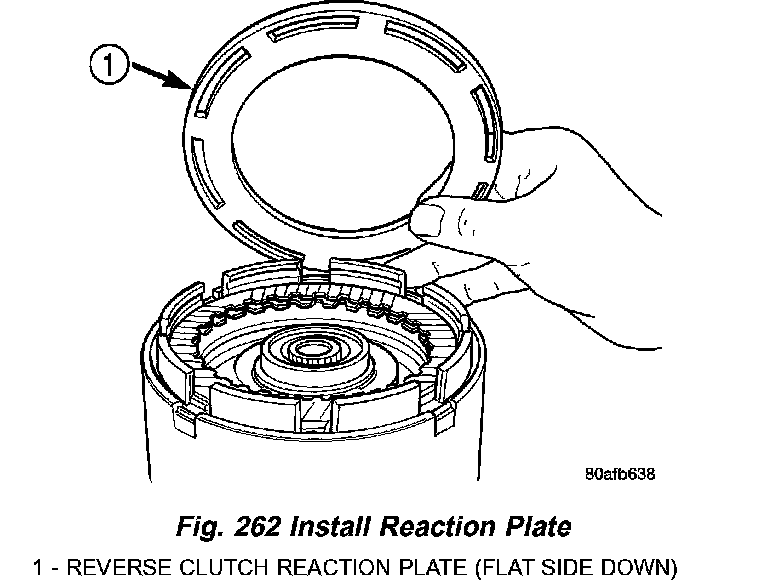 1

80afb638

Fig. 262 Install Reaction Plate

1 - REVERSE CLUTCH REACTION PLATE (FLAT SIDE DOWN)