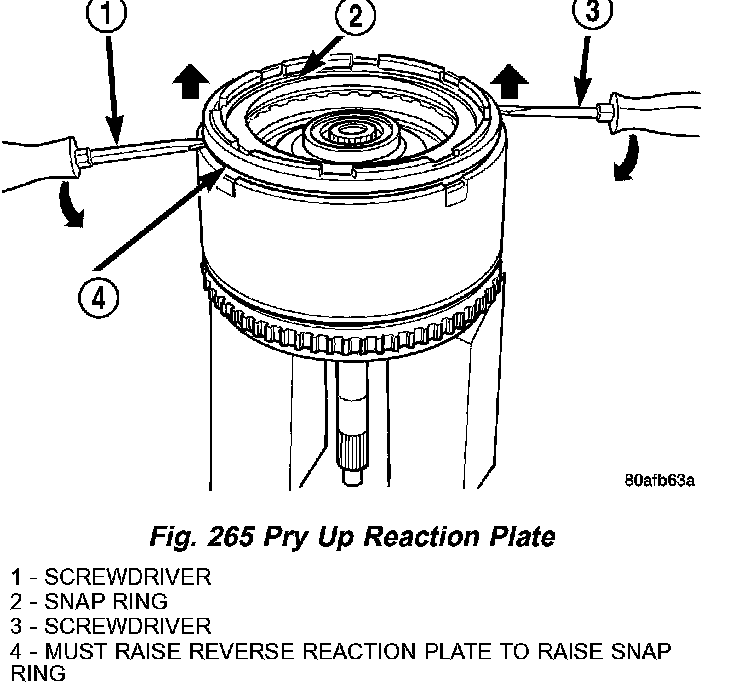 1
2
3
4
80afb63a

Fig. 265 Pry Up Reaction Plate

1 - SCREWDRIVER
2 - SNAP RING
3 - SCREWDRIVER
4 - MUST RAISE REVERSE REACTION PLATE TO RAISE SNAP RING