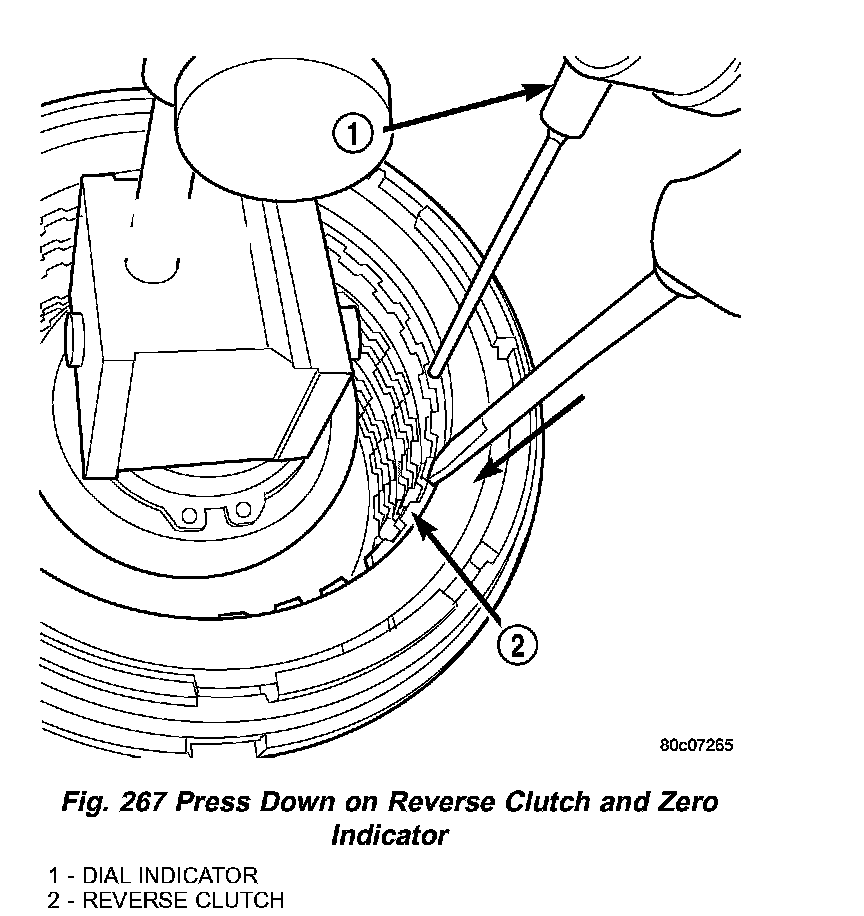 1

2

80c07265

Fig. 267 Press Down on Reverse Clutch and Zero Indicator

1 - DIAL INDICATOR
2 - REVERSE CLUTCH