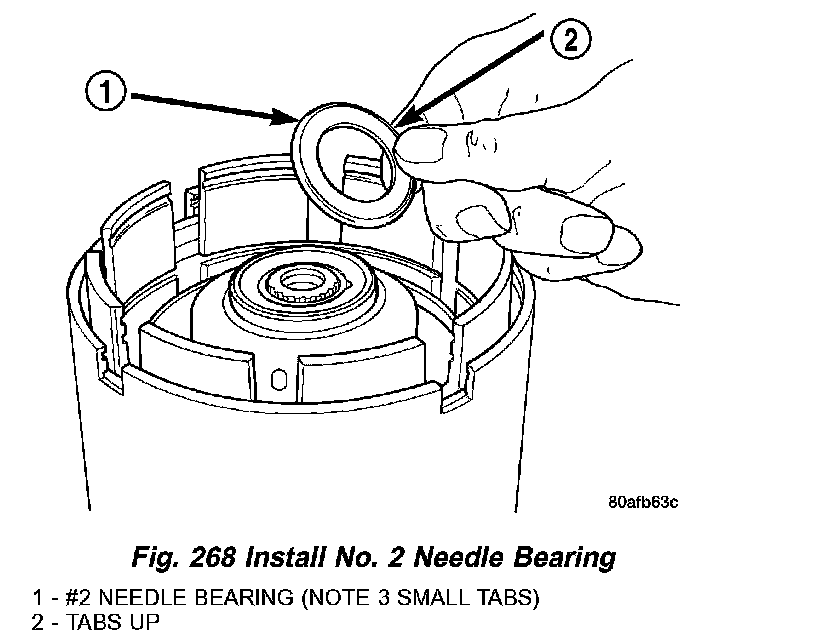 1

2

80afb63c

Fig. 268 Install No. 2 Needle Bearing

1 - #2 NEEDLE BEARING (NOTE 3 SMALL TABS)
2 - TABS UP