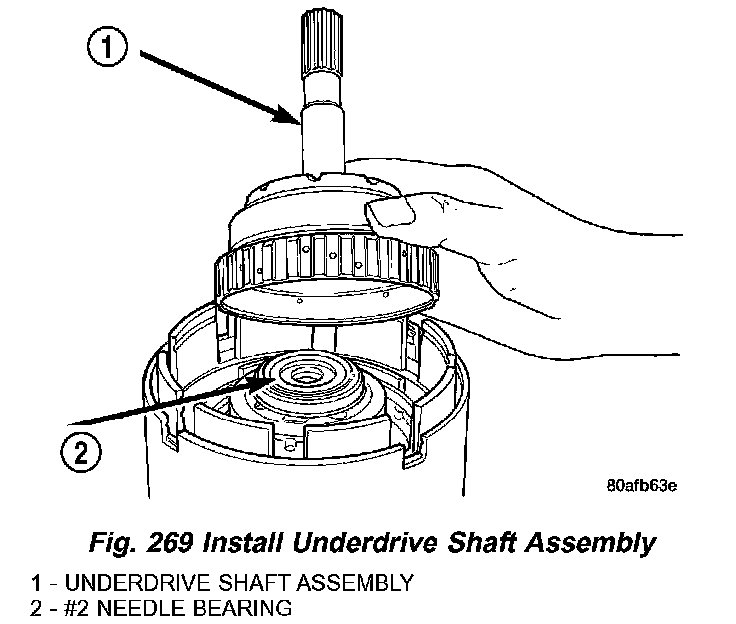 1

2

80afb63e

Fig. 269 Install Underdrive Shaft Assembly

1 - UNDERDRIVE SHAFT ASSEMBLY
2 - #2 NEEDLE BEARING