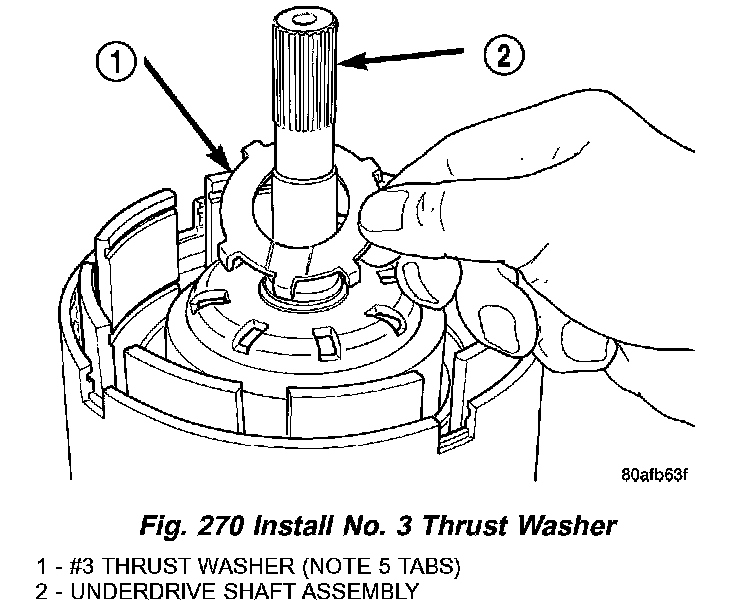 1

2

80afb63f

Fig. 270 Install No. 3 Thrust Washer

1 - #3 THRUST WASHER (NOTE 5 TABS)
2 - UNDERDRIVE SHAFT ASSEMBLY